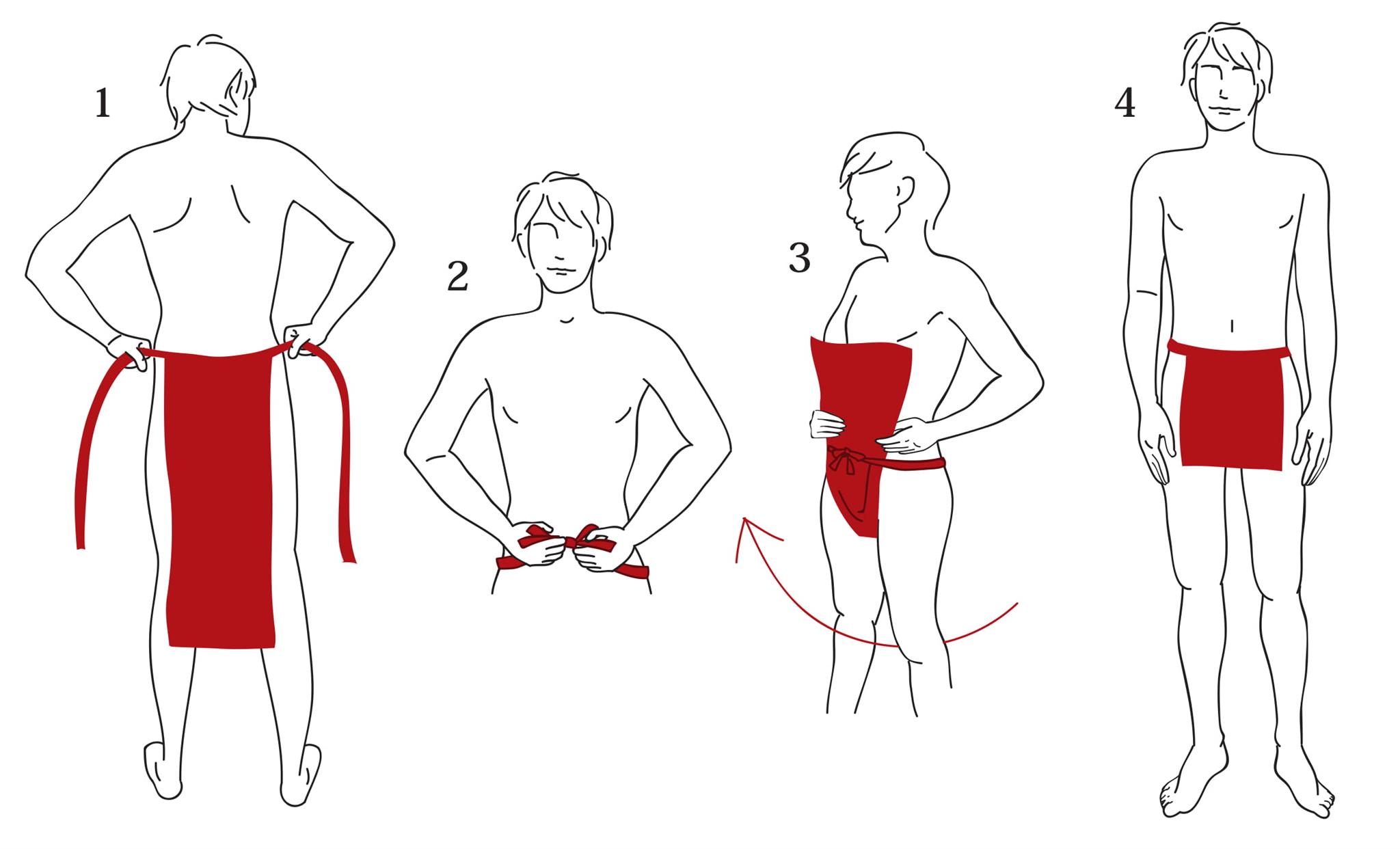 1

2

3

4